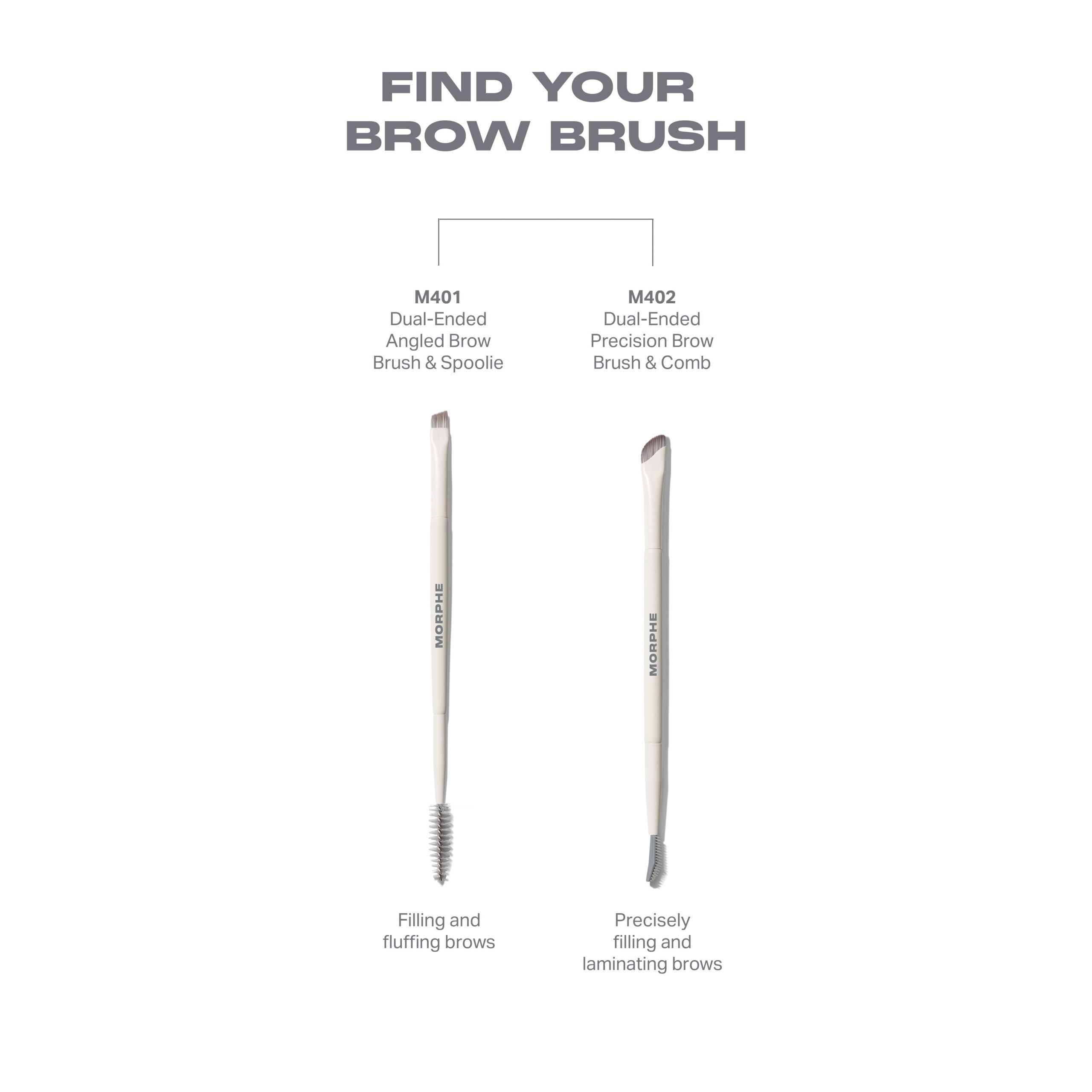 FIND YOUR BROW BRUSH

M401
Dual-Ended Angled Brow Brush & Spoolie

MORPHE

Filling and fluffing brows

M402
Dual-Ended Precision Brow Brush & Comb

MORPHE

Precisely filling and laminating brows