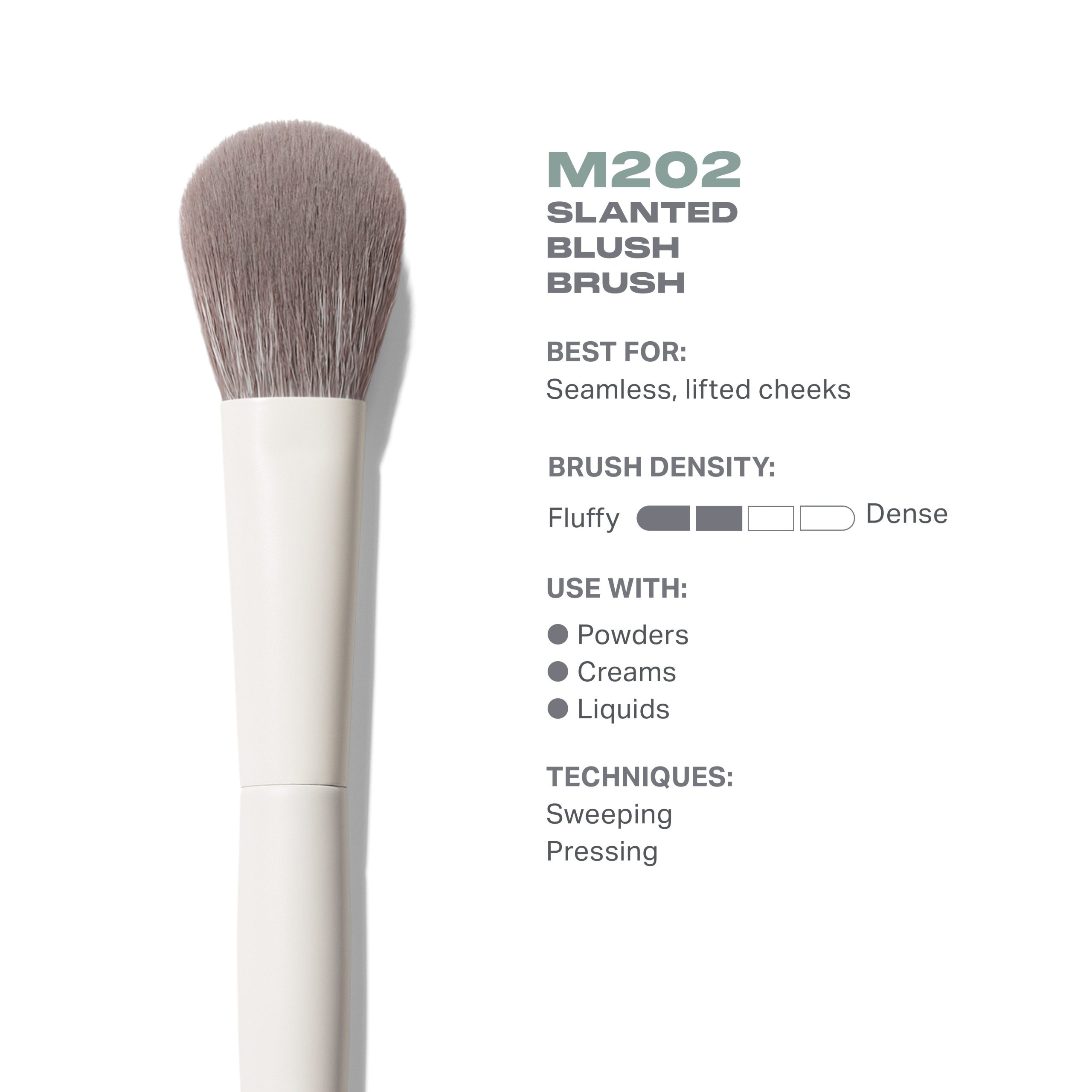 M202
SLANTED
BLUSH
BRUSH

BEST FOR:
Seamless, lifted cheeks

BRUSH DENSITY:

Fluffy Dense

USE WITH:

Powders
Creams
Liquids

TECHNIQUES:
Sweeping
Pressing