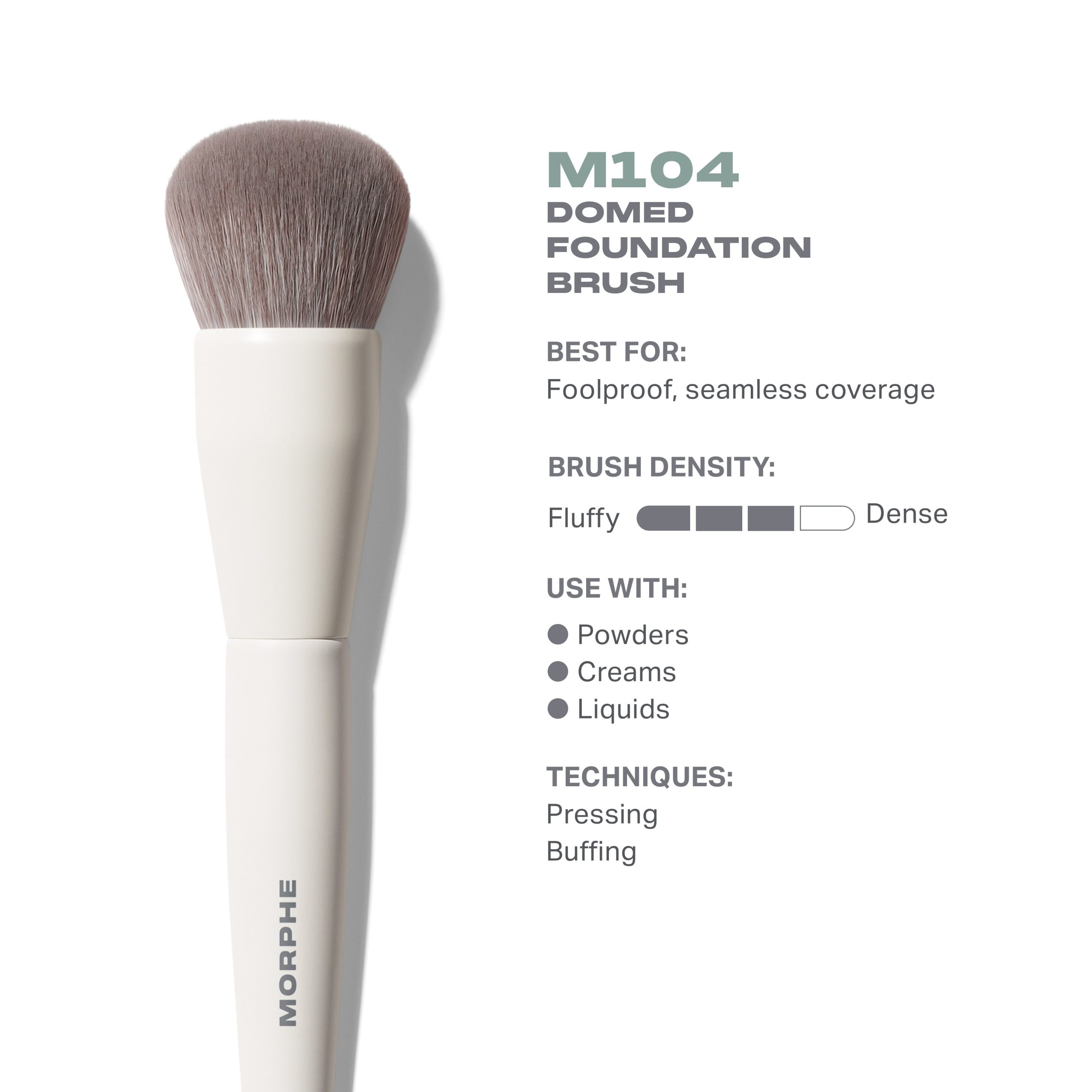 MORPHE

M104
DOMED FOUNDATION BRUSH

BEST FOR:
Foolproof, seamless coverage

BRUSH DENSITY:
Fluffy Dense

USE WITH:
Powders
Creams
Liquids

TECHNIQUES:
Pressing
Buffing