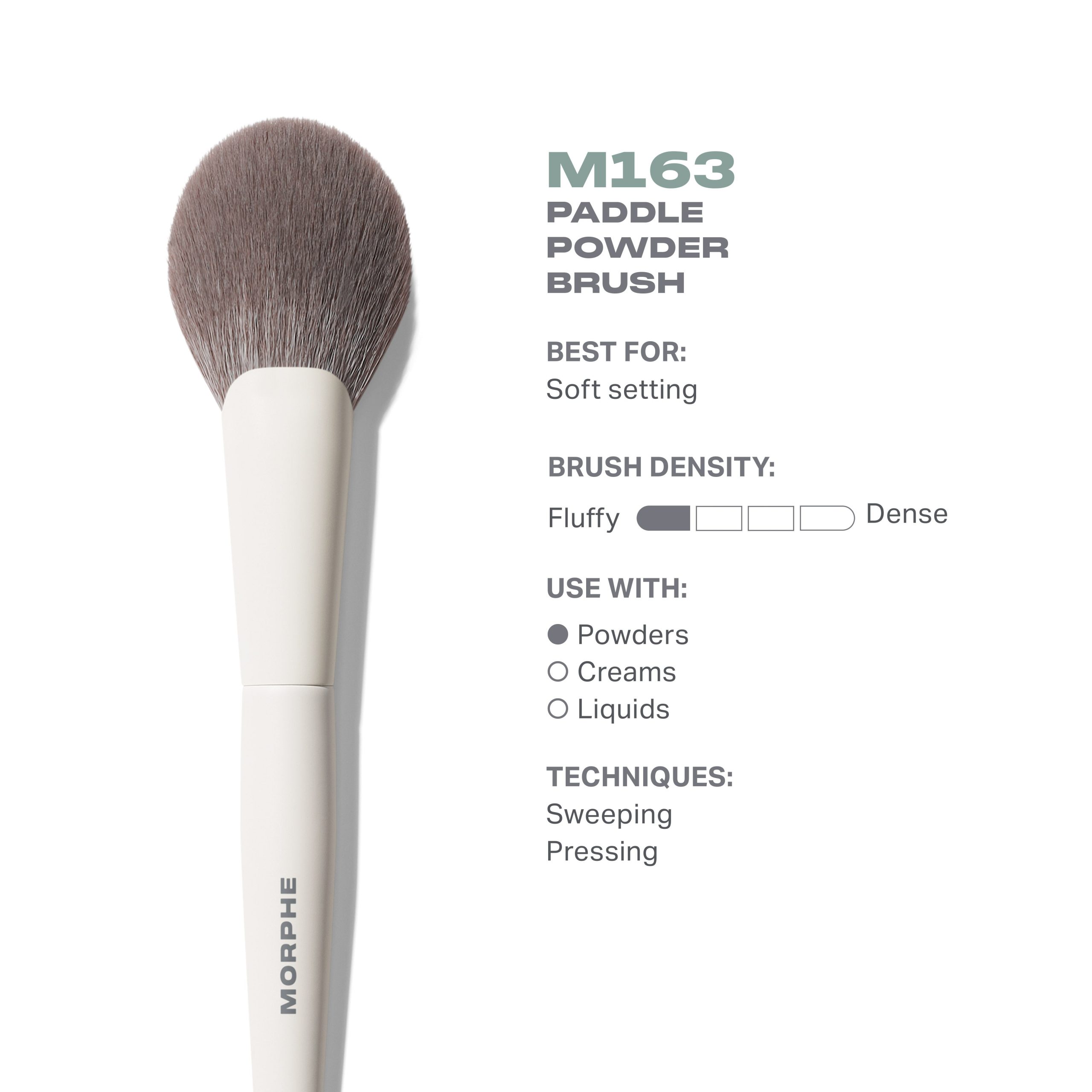 MORPHE

M163
PADDLE
POWDER
BRUSH

BEST FOR:
Soft setting

BRUSH DENSITY:

Fluffy Dense

USE WITH:

Powders
Creams
Liquids

TECHNIQUES:
Sweeping
Pressing