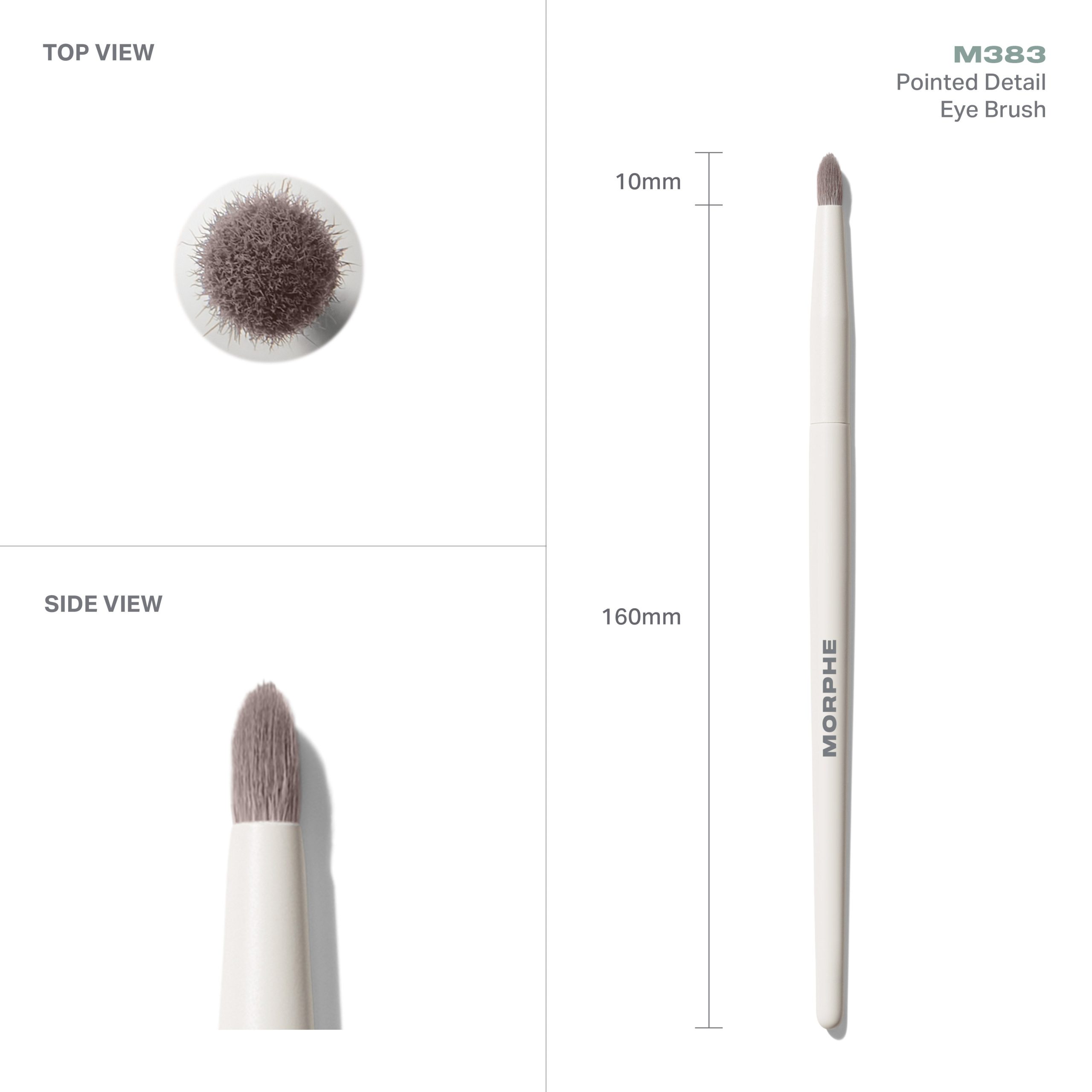 TOP VIEW

SIDE VIEW

M383
Pointed Detail Eye Brush

10mm

160mm

MORPHE